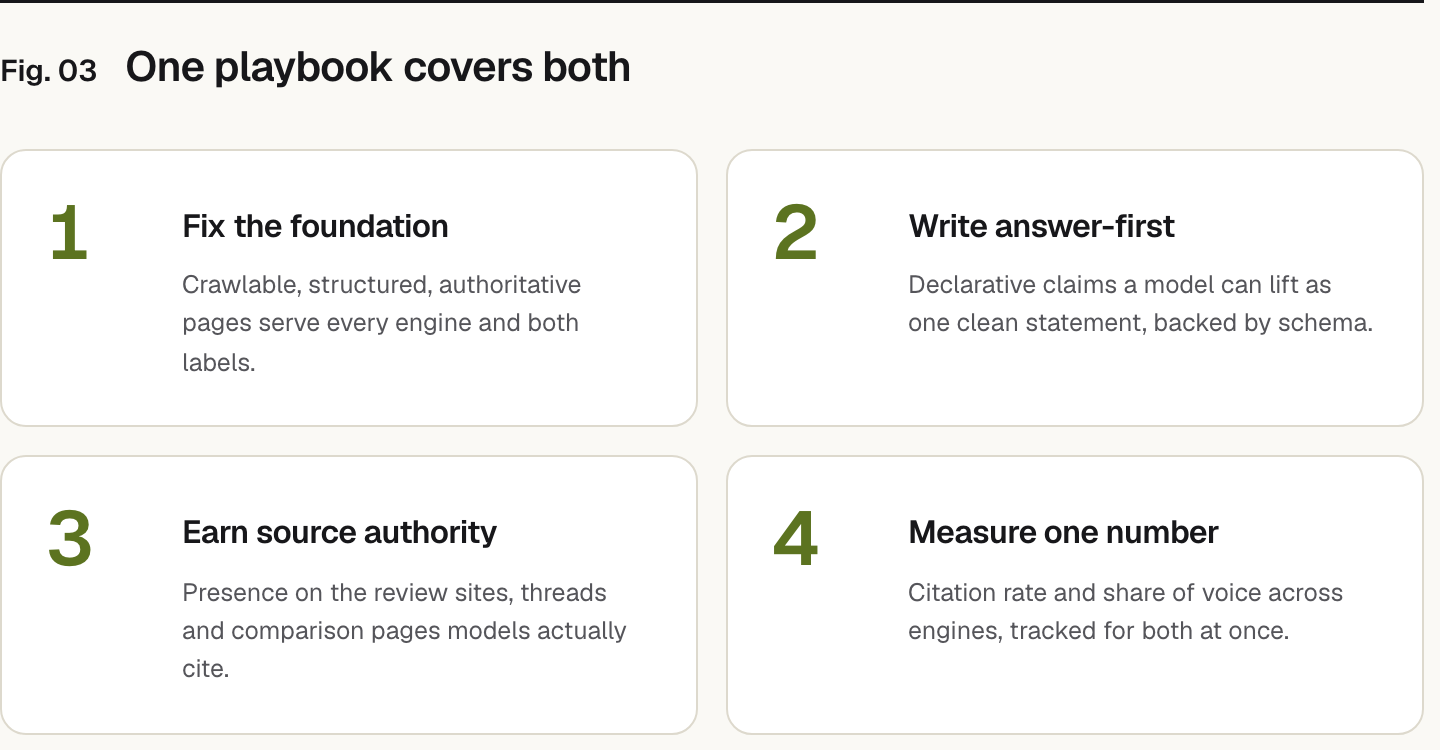 Fig. 03 One playbook covers both

1

Fix the foundation

Crawlable, structured, authoritative pages serve every engine and both labels.

2

Write answer-first

Declarative claims a model can lift as one clean statement, backed by schema.

3

Earn source authority

Presence on the review sites, threads and comparison pages models actually cite.

4

Measure one number

Citation rate and share of voice across engines, tracked for both at once.